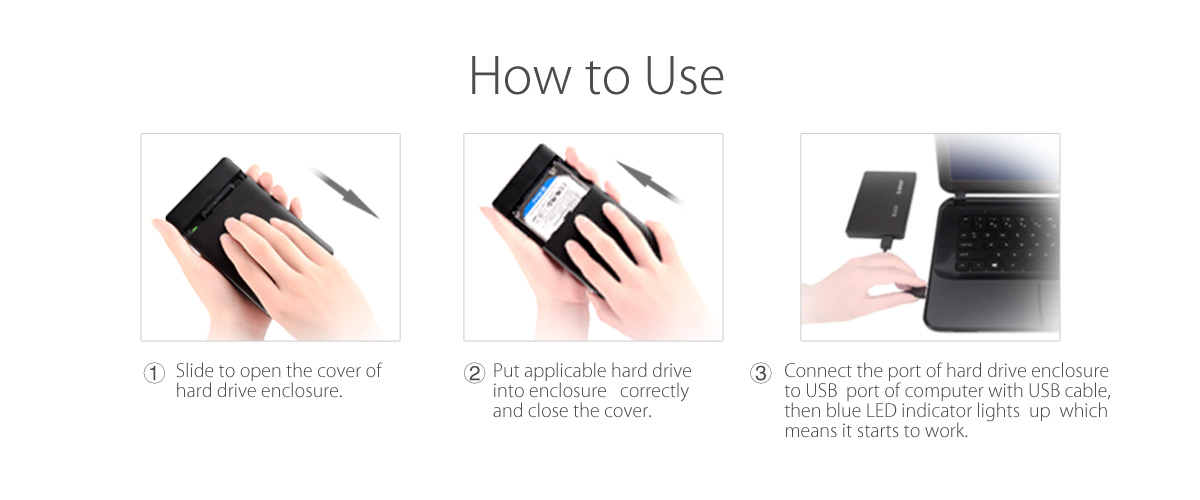 How to Use

① Slide to open the cover of hard drive enclosure.

② Put applicable hard drive into enclosure correctly and close the cover.

③ Connect the port of hard drive enclosure to USB port of computer with USB cable, then blue LED indicator lights up which means it starts to work.